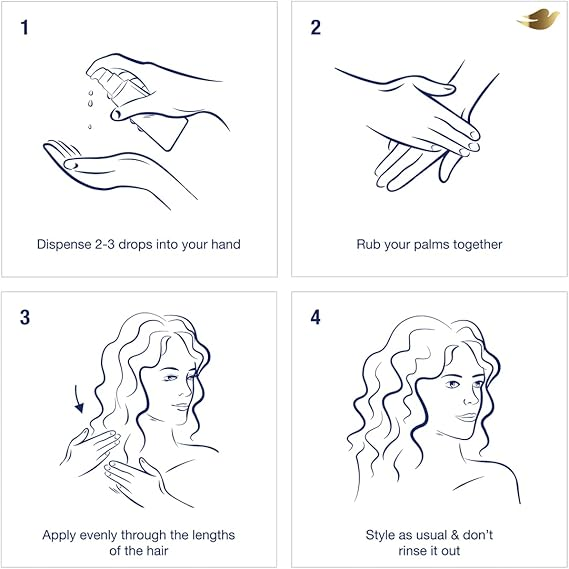 1

Dispense 2-3 drops into your hand

2

Rub your palms together

3

Apply evenly through the lengths of the hair

4

Style as usual & don't rinse it out