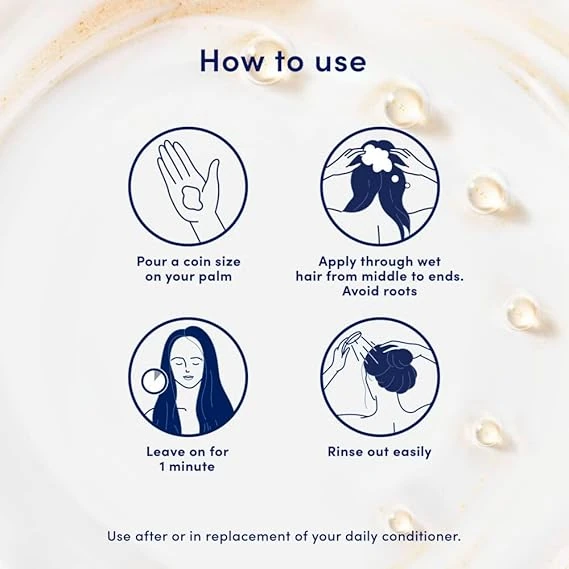 How to use

Pour a coin size on your palm

Apply through wet hair from middle to ends. Avoid roots

Leave on for 1 minute

Rinse out easily

Use after or in replacement of your daily conditioner.