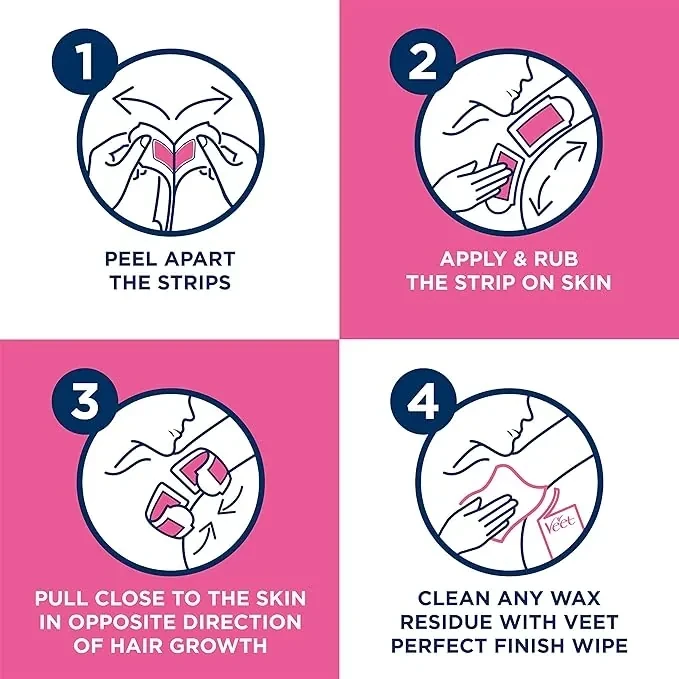 1

PEEL APART THE STRIPS

2

APPLY & RUB THE STRIP ON SKIN

3

PULL CLOSE TO THE SKIN IN OPPOSITE DIRECTION OF HAIR GROWTH

4

Veet

CLEAN ANY WAX RESIDUE WITH VEET PERFECT FINISH WIPE